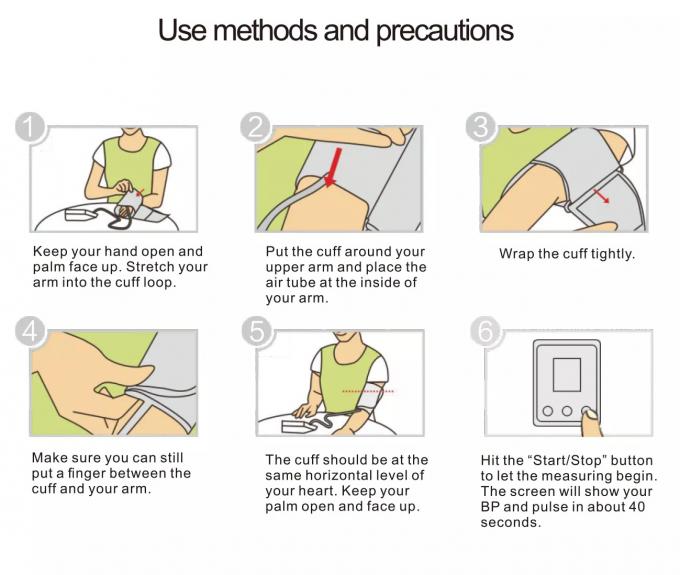 Use methods and precautions

1

Keep your hand open and palm face up. Stretch your arm into the cuff loop.

2

Put the cuff around your upper arm and place the air tube at the inside of your arm.

3

Wrap the cuff tightly.

4

Make sure you can still put a finger between the cuff and your arm.

5

The cuff should be at the same horizontal level of your heart. Keep your palm open and face up.

6

Hit the "Start/Stop" button to let the measuring begin. The screen will show your BP and pulse in about 40 seconds.